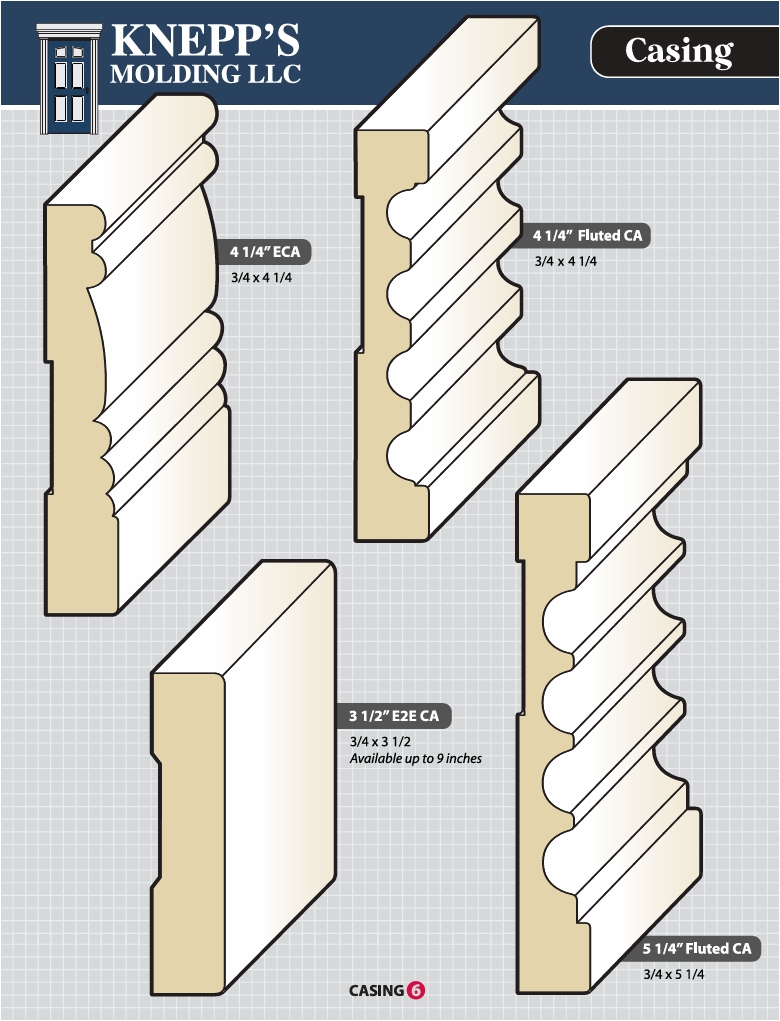 KNEPP'S MOLDING LLC

Casing

4 1/4" ECA
3/4 x 4 1/4

4 1/4" Fluted CA
3/4 x 4 1/4

3 1/2" E2E CA
3/4 x 3 1/2
Available up to 9 inches

5 1/4" Fluted CA
3/4 x 5 1/4

CASING 6