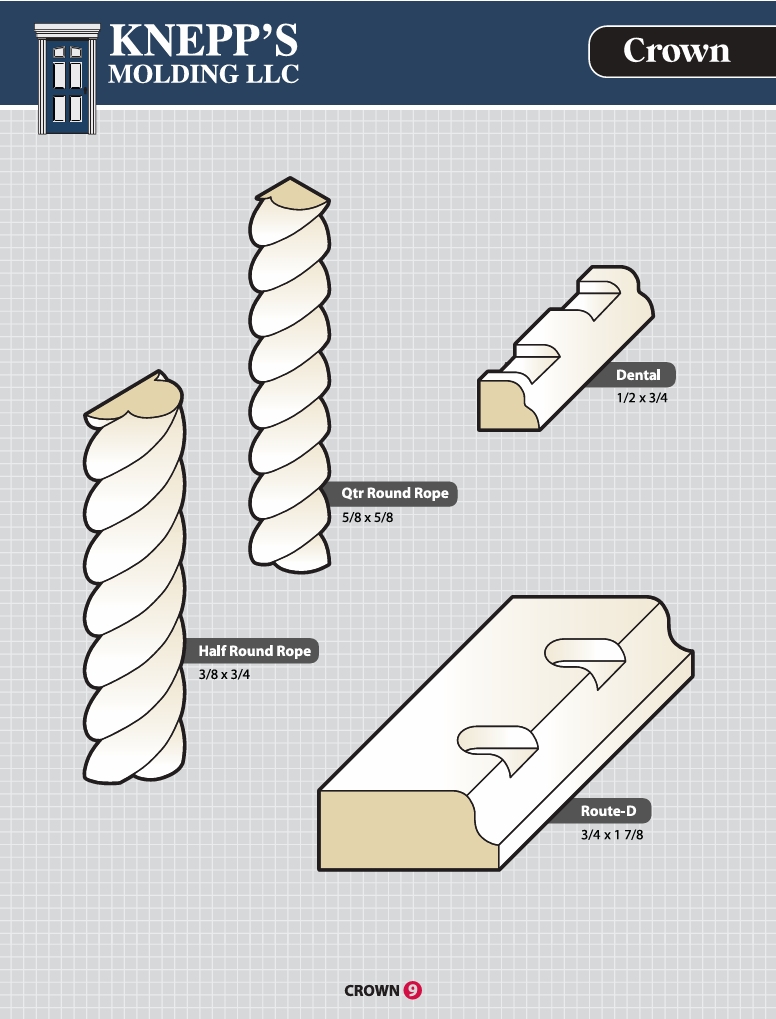 KNEPP'S
MOLDING LLC

Crown

Dental
1/2 x 3/4

Qtr Round Rope
5/8 x 5/8

Half Round Rope
3/8 x 3/4

Route-D
3/4 x 1 7/8

CROWN 9