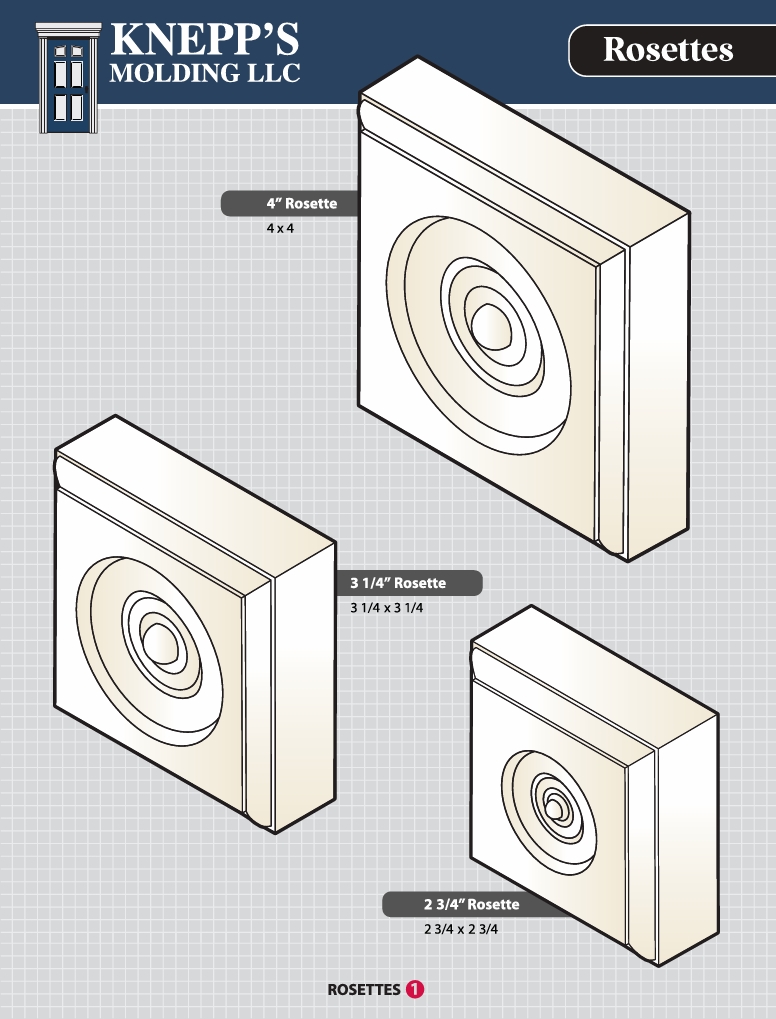 KNEPP'S
MOLDING LLC

Rosettes

4" Rosette
4 x 4

3 1/4" Rosette
3 1/4 x 3 1/4

2 3/4" Rosette
2 3/4 x 2 3/4

ROSETTES 1