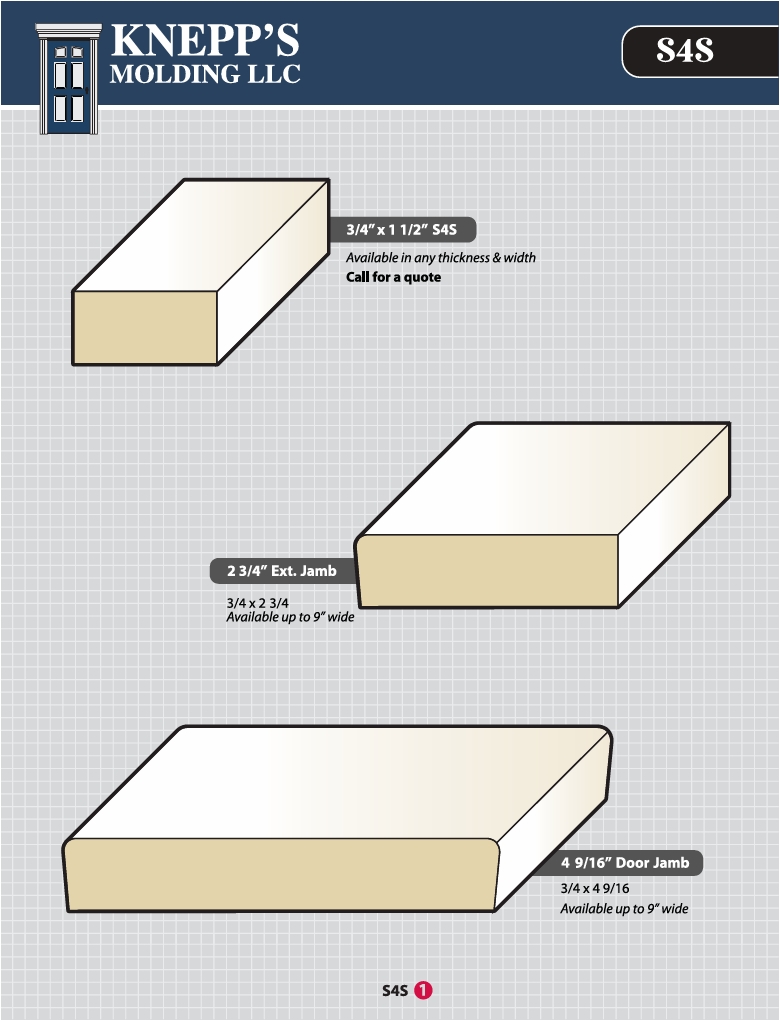 KNEPP'S
MOLDING LLC

S4S

3/4" x 1 1/2" S4S
Available in any thickness & width
Call for a quote

2 3/4" Ext. Jamb
3/4 x 2 3/4
Available up to 9" wide

4 9/16" Door Jamb
3/4 x 4 9/16
Available up to 9" wide

S4S 1