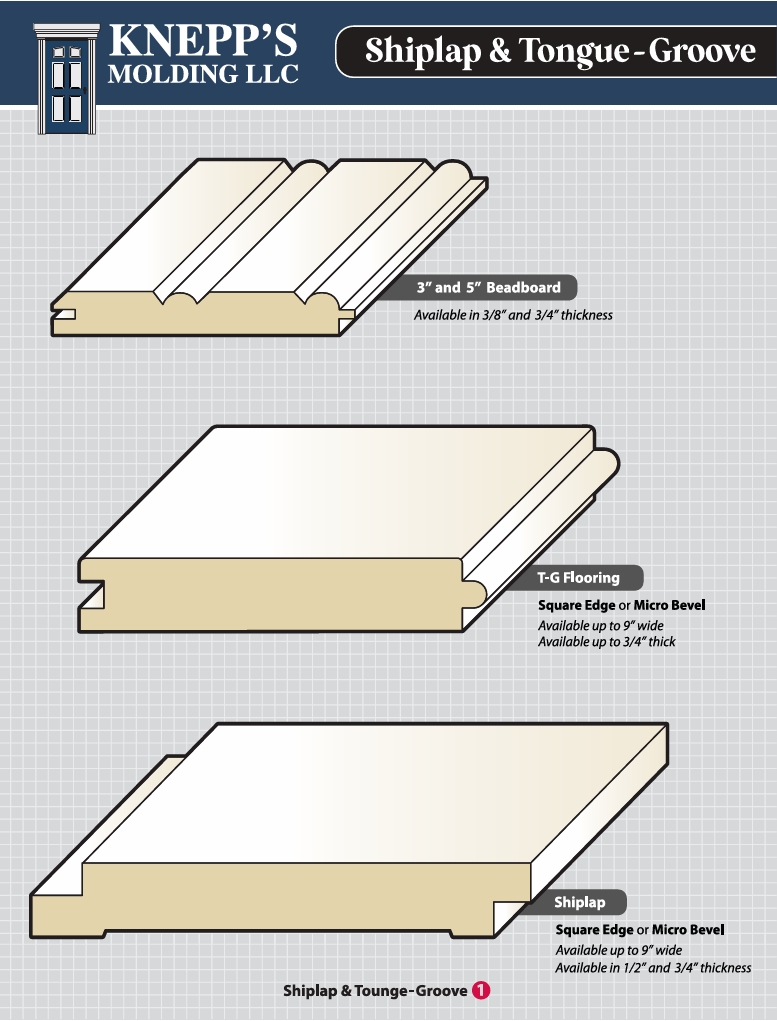 KNEPP'S MOLDING LLC

Shiplap & Tongue-Groove

3" and 5" Beadboard
Available in 3/8" and 3/4" thickness

T-G Flooring
Square Edge or Micro Bevel
Available up to 9" wide
Available up to 3/4" thick

Shiplap
Square Edge or Micro Bevel
Available up to 9" wide
Available in 1/2" and 3/4" thickness

Shiplap & Tounge-Groove 1